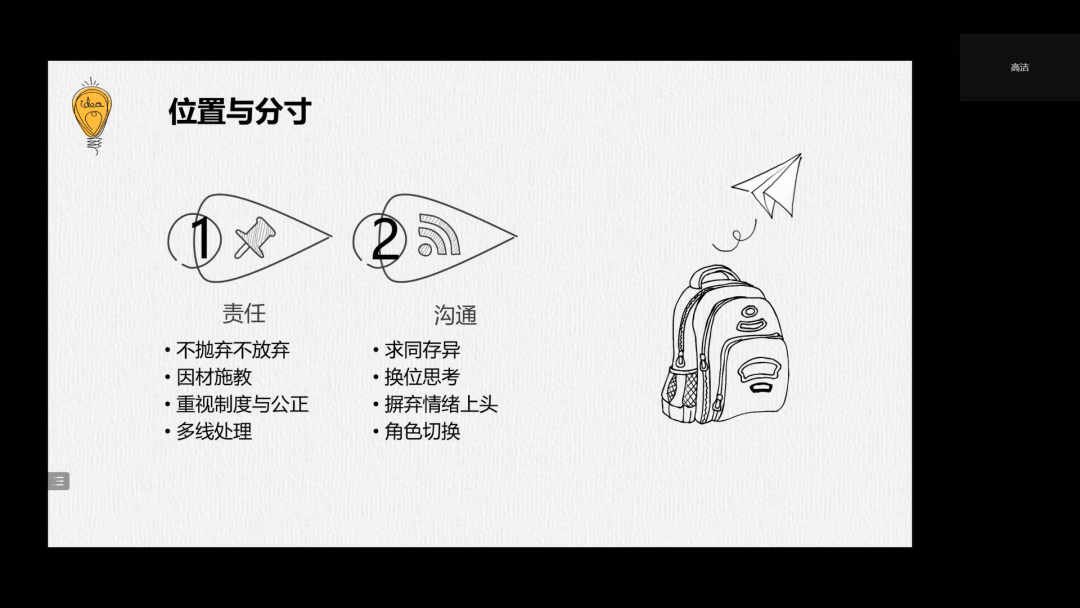 高洁

idea

位置与分寸

1

责任

• 不抛弃不放弃
• 因材施教
• 重视制度与公正
• 多线处理

2

沟通

• 求同存异
• 换位思考
• 摒弃情绪上头
• 角色切换